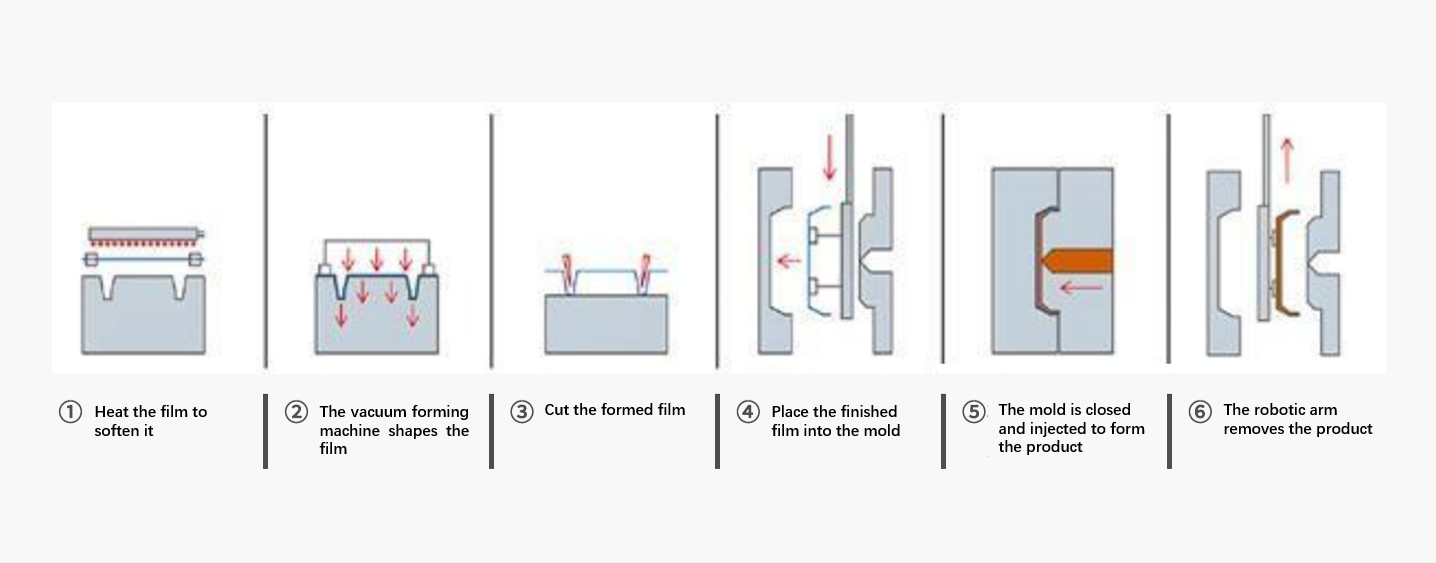 ① Heat the film to soften it

② The vacuum forming machine shapes the film

③ Cut the formed film

④ Place the finished film into the mold

⑤ The mold is closed and injected to form the product

⑥ The robotic arm removes the product