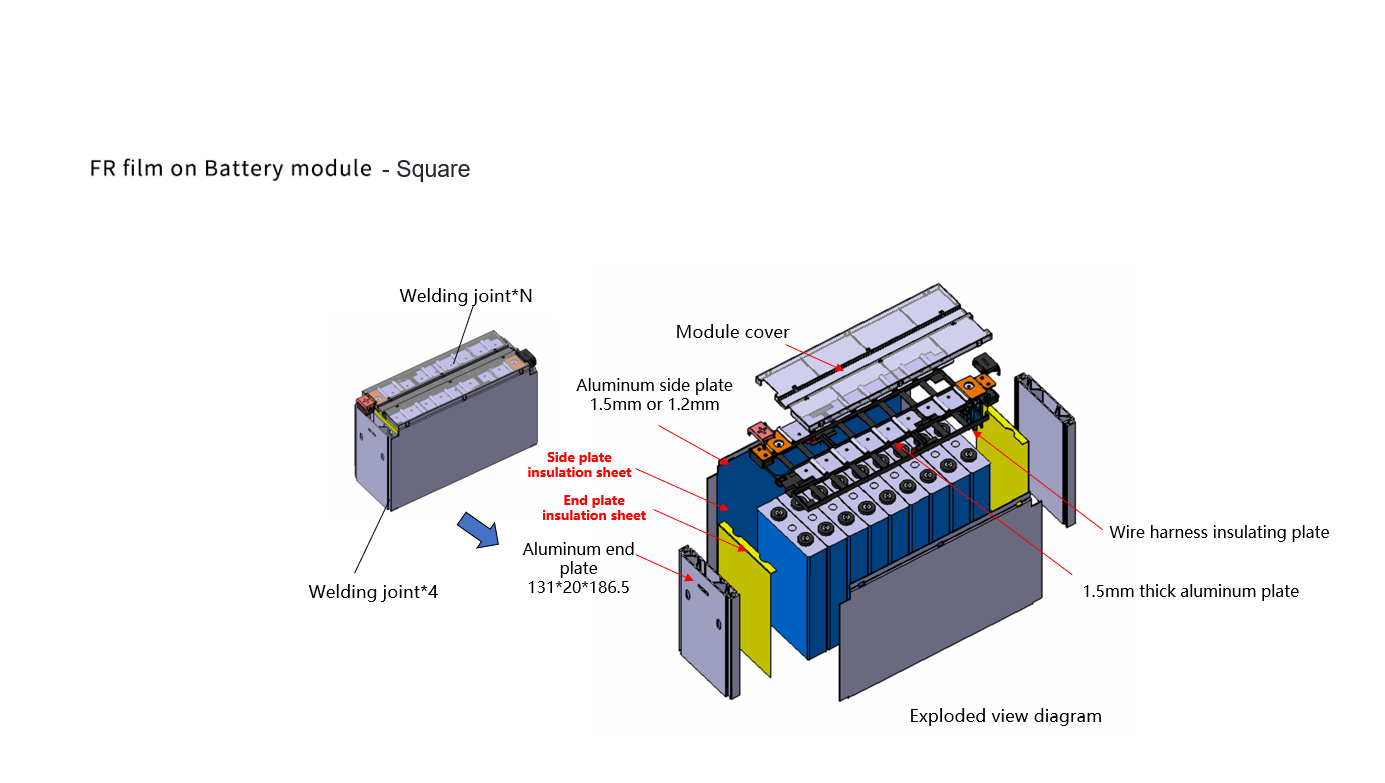 FR film on Battery module - Square

Welding joint*N

Welding joint*4

Module cover

Aluminum side plate
1.5mm or 1.2mm

Side plate insulation sheet

End plate insulation sheet

Aluminum end plate
131*20*186.5

Wire harness insulating plate

1.5mm thick aluminum plate

Exploded view diagram